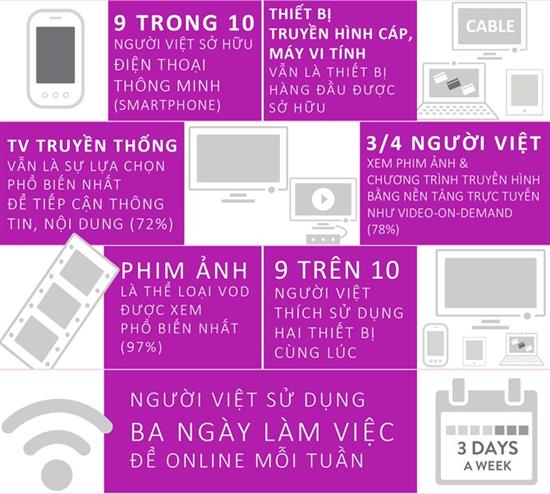 9 TRONG 10
NGƯỜI VIỆT SỞ HỮU ĐIỆN THOẠI THÔNG MINH (SMARTPHONE)

THIẾT BỊ TRUYỀN HÌNH CÁP, MÁY VI TÍNH
VẪN LÀ THIẾT BỊ HÀNG ĐẦU ĐƯỢC SỞ HỮU

CABLE

TV TRUYỀN THỐNG
VẪN LÀ SỰ LỰA CHỌN PHỔ BIẾN NHẤT ĐỂ TIẾP CẬN THÔNG TIN, NỘI DUNG (72%)

3/4 NGƯỜI VIỆT
XEM PHIM ẢNH & CHƯƠNG TRÌNH TRUYỀN HÌNH BẰNG NỀN TẢNG TRỰC TUYẾN NHƯ VIDEO-ON-DEMAND (78%)

PHIM ẢNH
LÀ THỂ LOẠI VOD ĐƯỢC XEM PHỔ BIẾN NHẤT (97%)

9 TRÊN 10
NGƯỜI VIỆT THÍCH SỬ DỤNG HAI THIẾT BỊ CÙNG LÚC

NGƯỜI VIỆT SỬ DỤNG
BA NGÀY LÀM VIỆC
ĐỂ ONLINE MỖI TUẦN

3 DAYS
A WEEK